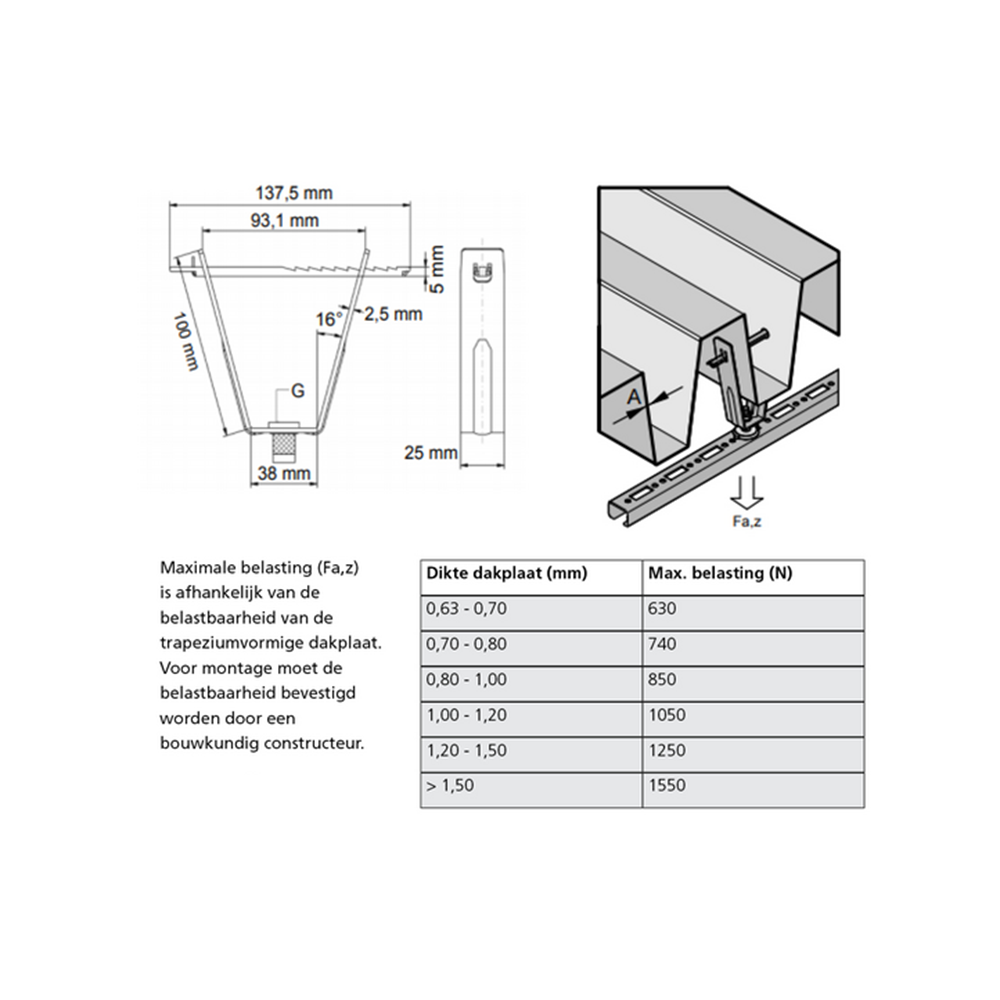 137,5 mm
93,1 mm
5 mm
100 mm
16°
2,5 mm
G
38 mm
25 mm
A
Fa,z

Maximale belasting (Fa,z) is afhankelijk van de belastbaarheid van de trapeziumvormige dakplaat. Voor montage moet de belastbaarheid bevestigd worden door een bouwkundig constructeur.

| Dikte dakplaat (mm) | Max. belasting (N) |
|---|---|
| 0,63 - 0,70 | 630 |
| 0,70 - 0,80 | 740 |
| 0,80 - 1,00 | 850 |
| 1,00 - 1,20 | 1050 |
| 1,20 - 1,50 | 1250 |
| > 1,50 | 1550 |