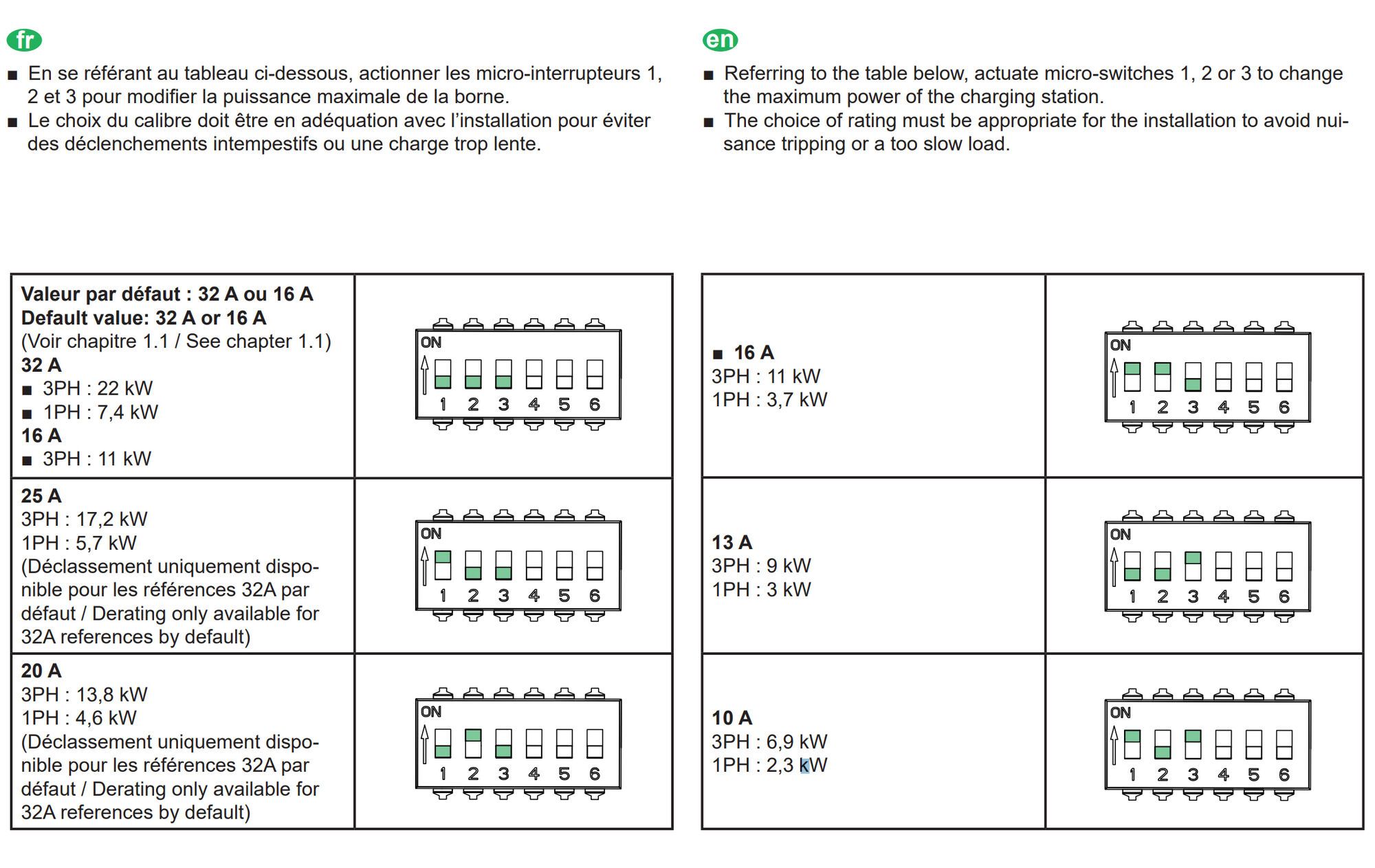 fr

■ En se référant au tableau ci-dessous, actionner les micro-interrupteurs 1, 2 et 3 pour modifier la puissance maximale de la borne.
■ Le choix du calibre doit être en adéquation avec l'installation pour éviter des déclenchements intempestifs ou une charge trop lente.

en

■ Referring to the table below, actuate micro-switches 1, 2 or 3 to change the maximum power of the charging station.
■ The choice of rating must be appropriate for the installation to avoid nuisance tripping or a too slow load.

| | |
|---|---|
| **Valeur par défaut : 32 A ou 16 A** **Default value: 32 A or 16 A** (Voir chapitre 1.1 / See chapter 1.1) **32 A** ■ 3PH : 22 kW ■ 1PH : 7,4 kW **16 A** ■ 3PH : 11 kW | ON 1 2 3 4 5 6 |
| **25 A** 3PH : 17,2 kW 1PH : 5,7 kW (Déclassement uniquement disponible pour les références 32A par défaut / Derating only available for 32A references by default) | ON 1 2 3 4 5 6 |
| **20 A** 3PH : 13,8 kW 1PH : 4,6 kW (Déclassement uniquement disponible pour les références 32A par défaut / Derating only available for 32A references by default) | ON 1 2 3 4 5 6 |

| | |
|---|---|
| ■ **16 A** 3PH : 11 kW 1PH : 3,7 kW | ON 1 2 3 4 5 6 |
| **13 A** 3PH : 9 kW 1PH : 3 kW | ON 1 2 3 4 5 6 |
| **10 A** 3PH : 6,9 kW 1PH : 2,3 kW | ON 1 2 3 4 5 6 |